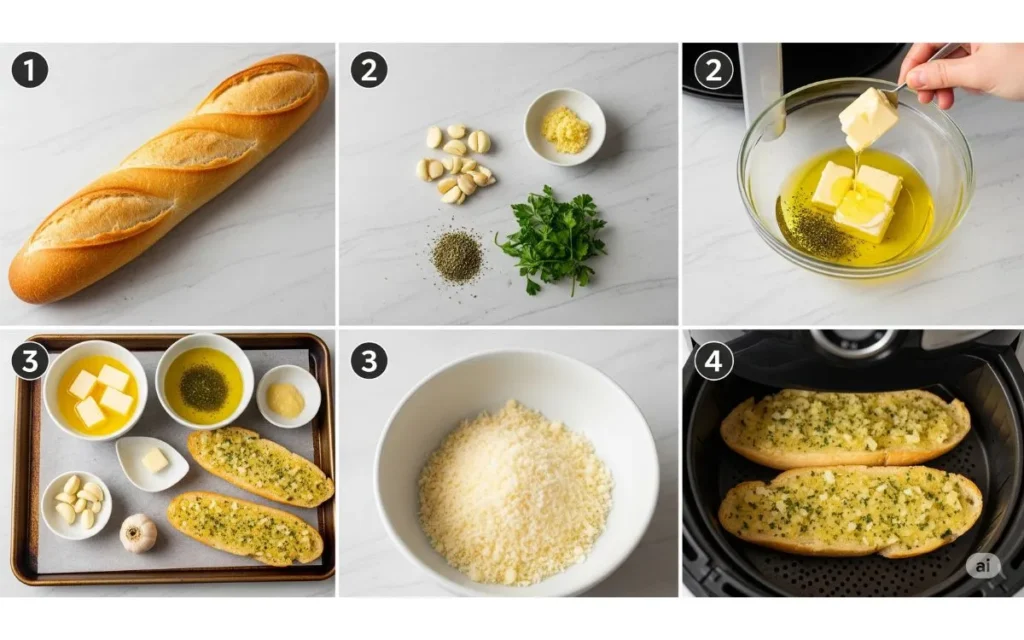 1

2

2

3

3

4

ai